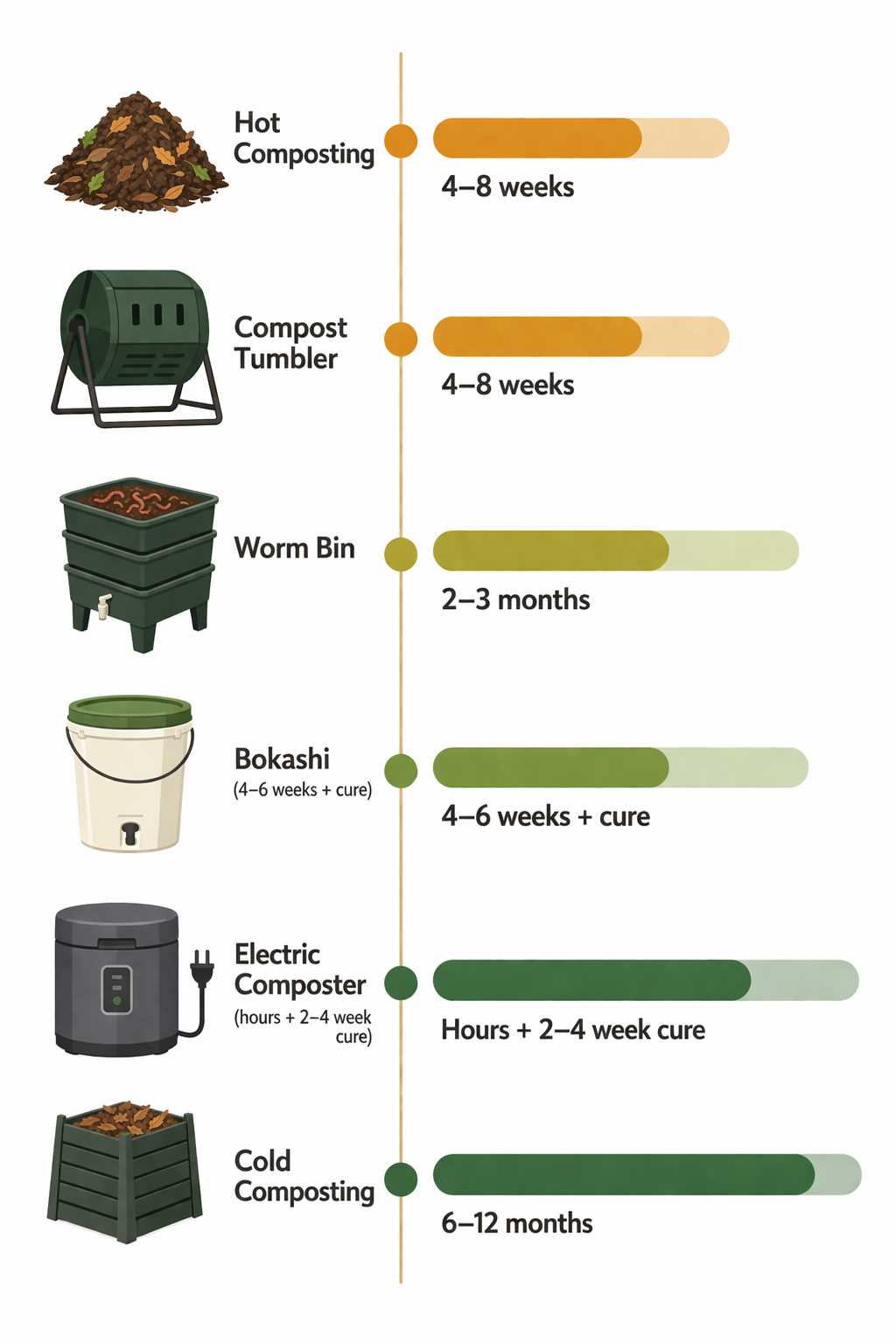 Hot Composting

4–8 weeks

Compost Tumbler

4–8 weeks

Worm Bin

2–3 months

Bokashi
(4–6 weeks + cure)

4–6 weeks + cure

Electric Composter
(hours + 2–4 week cure)

Hours + 2–4 week cure

Cold Composting

6–12 months